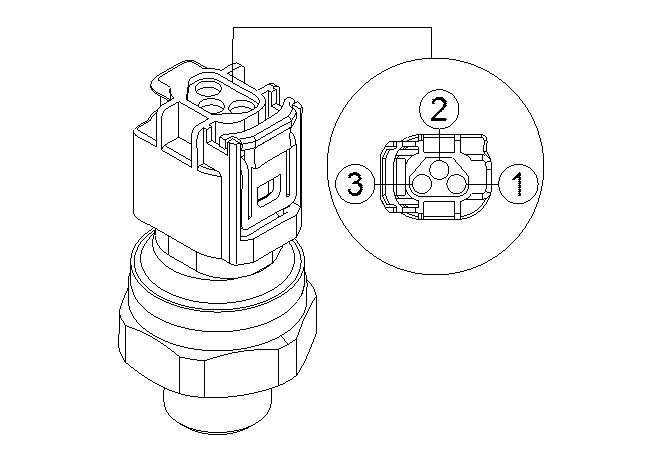 2
3
1