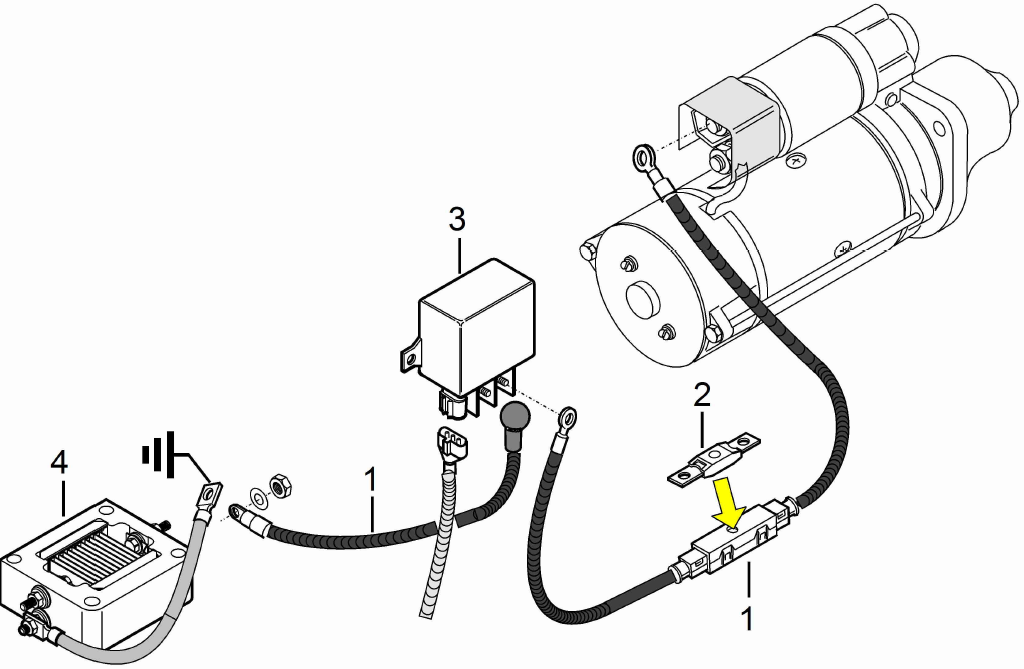 3
2
4
1
1