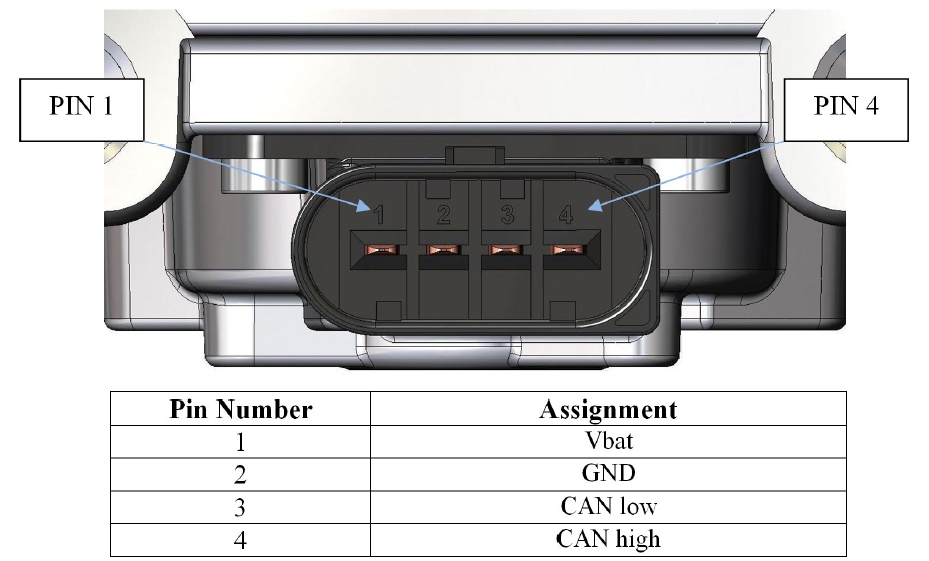 PIN 1

PIN 4

1 2 3 4

| Pin Number | Assignment |
|---|---|
| 1 | Vbat |
| 2 | GND |
| 3 | CAN low |
| 4 | CAN high |